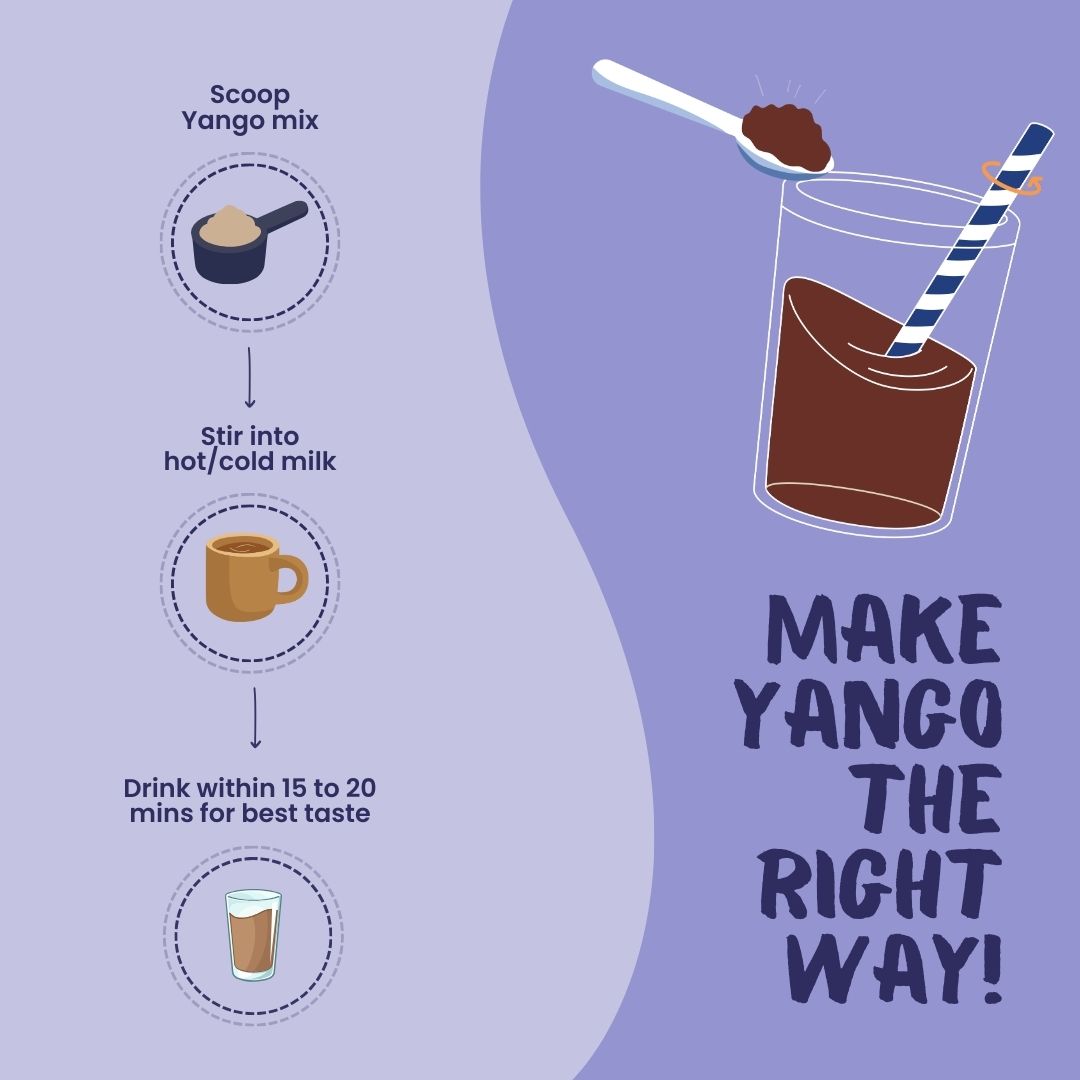 Scoop Yango mix

Stir into hot/cold milk

Drink within 15 to 20 mins for best taste

MAKE YANGO THE RIGHT WAY!