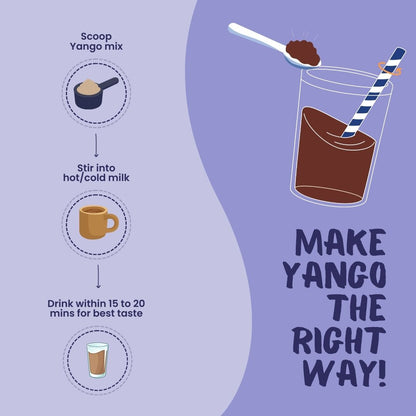 Scoop Yango mix

Stir into hot/cold milk

Drink within 15 to 20 mins for best taste

MAKE YANGO THE RIGHT WAY!